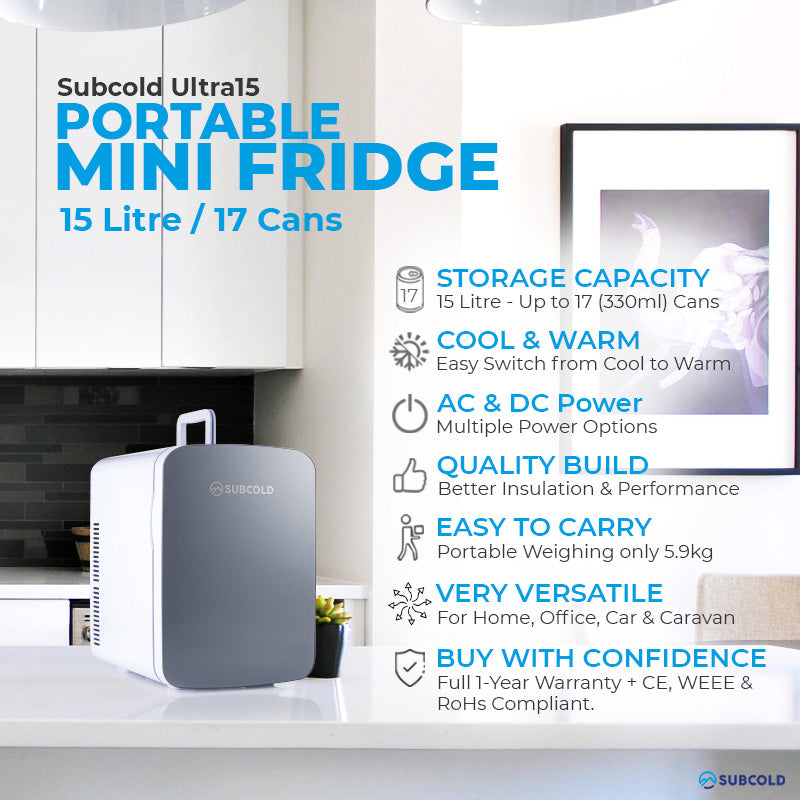 Subcold Ultra15
PORTABLE
MINI FRIDGE
15 Litre / 17 Cans

17
STORAGE CAPACITY
15 Litre - Up to 17 (330ml) Cans

COOL & WARM
Easy Switch from Cool to Warm

AC & DC Power
Multiple Power Options

QUALITY BUILD
Better Insulation & Performance

EASY TO CARRY
Portable Weighing only 5.9kg

VERY VERSATILE
For Home, Office, Car & Caravan

BUY WITH CONFIDENCE
Full 1-Year Warranty + CE, WEEE & RoHs Compliant.

SUBCOLD

SUBCOLD